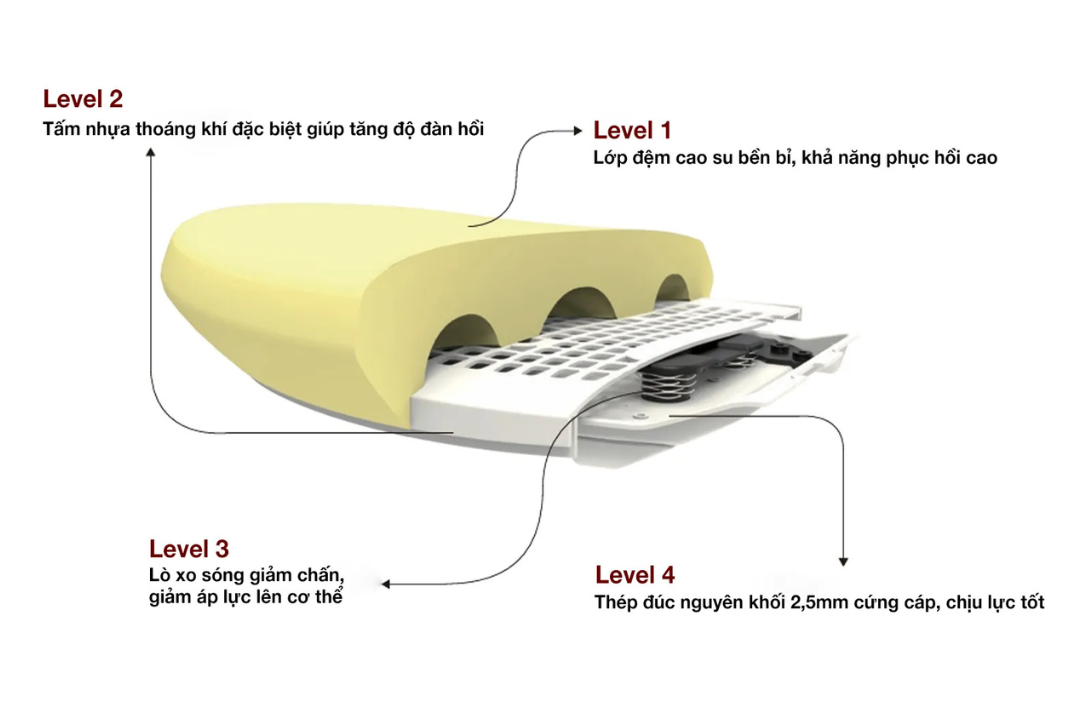 Level 2
Tấm nhựa thoáng khí đặc biệt giúp tăng độ đàn hồi

Level 1
Lớp đệm cao su bền bỉ, khả năng phục hồi cao

Level 3
Lò xo sóng giảm chấn, giảm áp lực lên cơ thể

Level 4
Thép đúc nguyên khối 2,5mm cứng cáp, chịu lực tốt