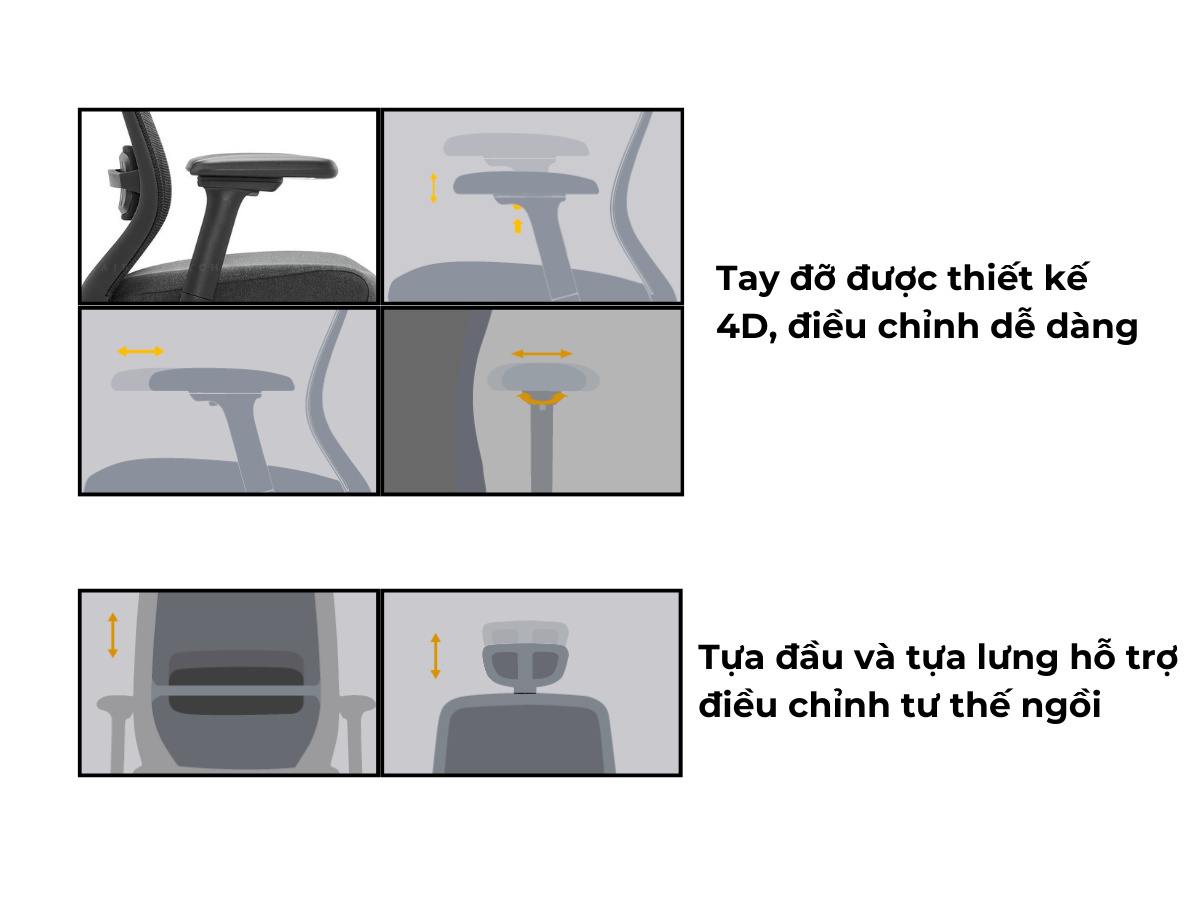 Tay đỡ được thiết kế 4D, điều chỉnh dễ dàng

Tựa đầu và tựa lưng hỗ trợ điều chỉnh tư thế ngồi